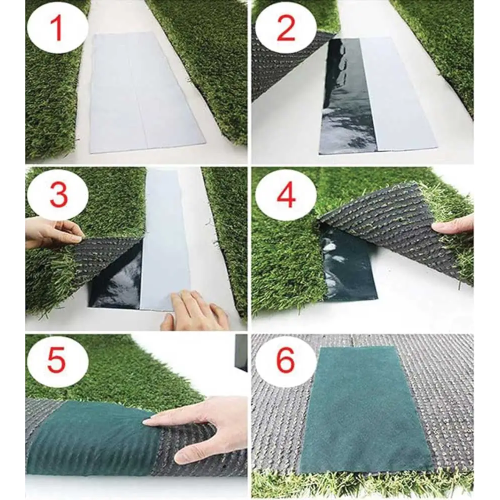 1
2
3
4
5
6