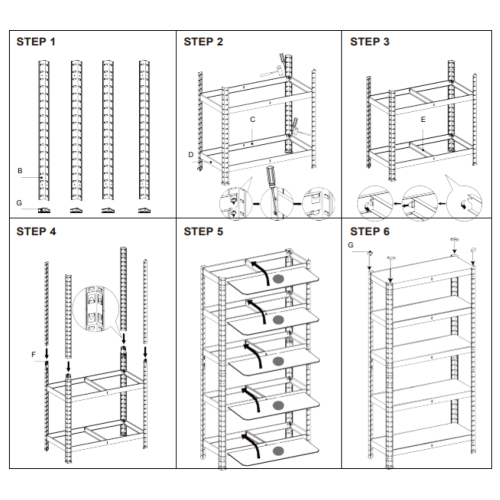 STEP 1

B

G

STEP 2

C

D

STEP 3

E

STEP 4

F

STEP 5

STEP 6

G