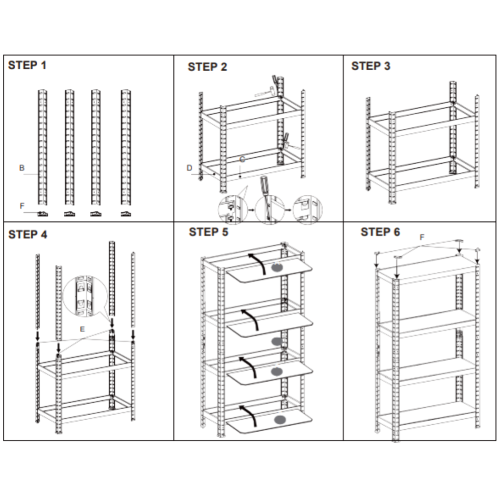 STEP 1

B

F

STEP 2

D

C

STEP 3

STEP 4

E

STEP 5

STEP 6

F